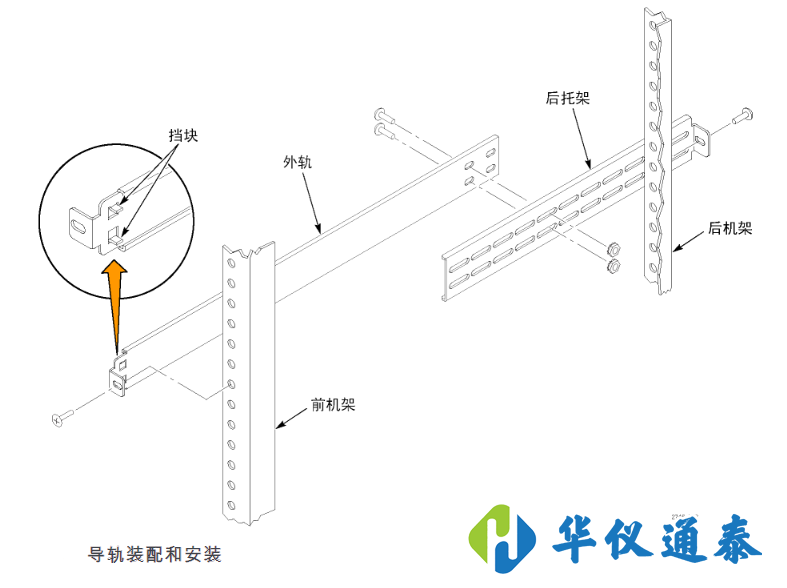 挡块

外轨

后托架

后机架

前机架

导轨装配和安装

华仪通泰